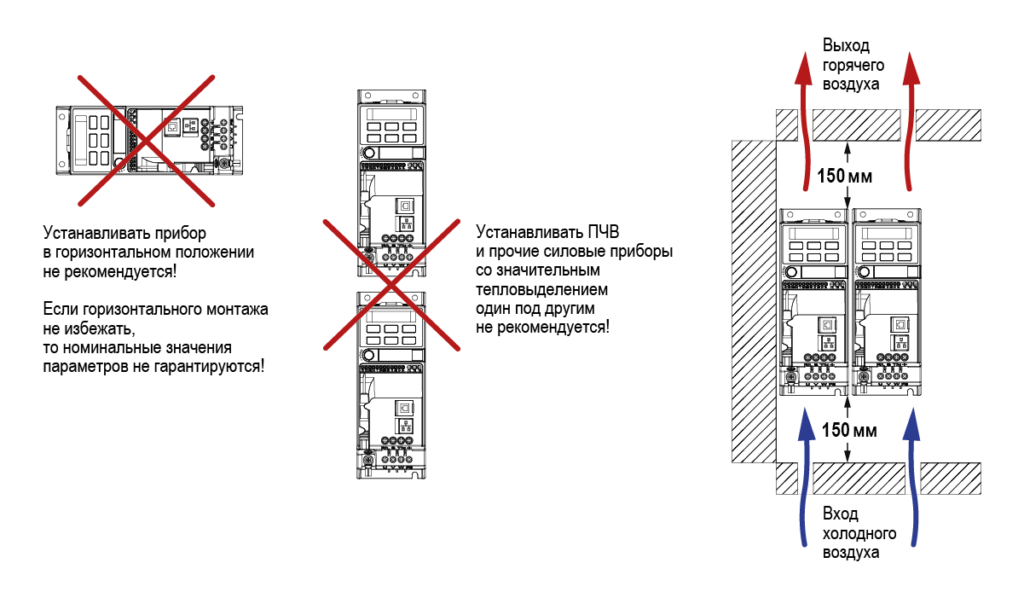 Устанавливать прибор в горизонтальном положении не рекомендуется!

Если горизонтального монтажа не избежать, то номинальные значения параметров не гарантируются!

Устанавливать ПЧВ и прочие силовые приборы со значительным тепловыделением один под другим не рекомендуется!

Выход горячего воздуха

150 мм

150 мм

Вход холодного воздуха